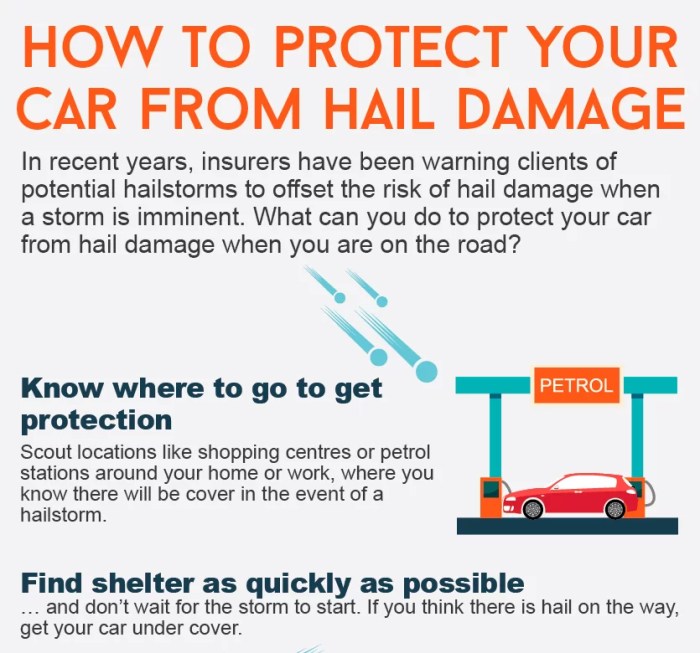 HOW TO PROTECT YOUR CAR FROM HAIL DAMAGE

In recent years, insurers have been warning clients of potential hailstorms to offset the risk of hail damage when a storm is imminent. What can you do to protect your car from hail damage when you are on the road?

Know where to go to get protection

Scout locations like shopping centres or petrol stations around your home or work, where you know there will be cover in the event of a hailstorm.

PETROL

Find shelter as quickly as possible

… and don't wait for the storm to start. If you think there is hail on the way, get your car under cover.